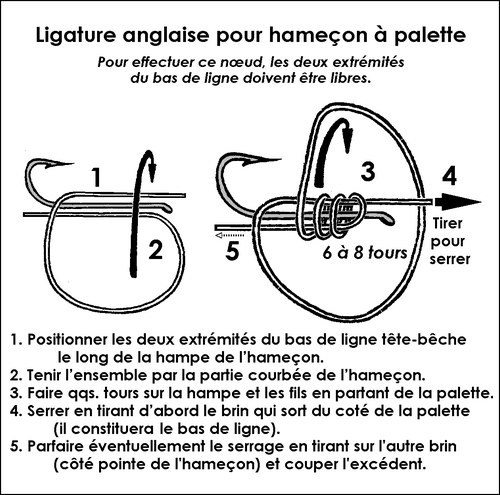 Ligature anglaise pour hameçon à palette

Pour effectuer ce nœud, les deux extrémités du bas de ligne doivent être libres.

1

2

3

4

5

6 à 8 tours

Tirer pour serrer

1. Positionner les deux extrémités du bas de ligne tête-bêche le long de la hampe de l'hameçon.
2. Tenir l'ensemble par la partie courbée de l'hameçon.
3. Faire qqs. tours sur la hampe et les fils en partant de la palette.
4. Serrer en tirant d'abord le brin qui sort du coté de la palette (il constituera le bas de ligne).
5. Parfaire éventuellement le serrage en tirant sur l'autre brin (côté pointe de l'hameçon) et couper l'excédent.